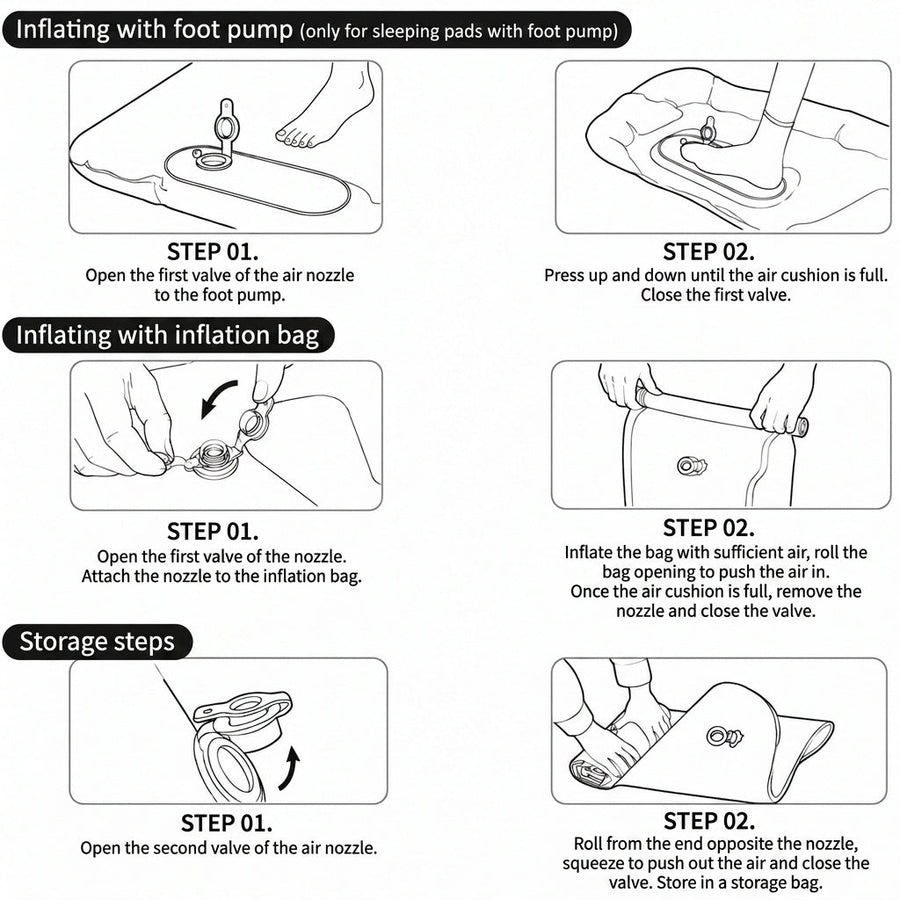 Inflating with foot pump (only for sleeping pads with foot pump)

STEP 01.
Open the first valve of the air nozzle to the foot pump.

STEP 02.
Press up and down until the air cushion is full. Close the first valve.

Inflating with inflation bag

STEP 01.
Open the first valve of the nozzle. Attach the nozzle to the inflation bag.

STEP 02.
Inflate the bag with sufficient air, roll the bag opening to push the air in. Once the air cushion is full, remove the nozzle and close the valve.

Storage steps

STEP 01.
Open the second valve of the air nozzle.

STEP 02.
Roll from the end opposite the nozzle, squeeze to push out the air and close the valve. Store in a storage bag.